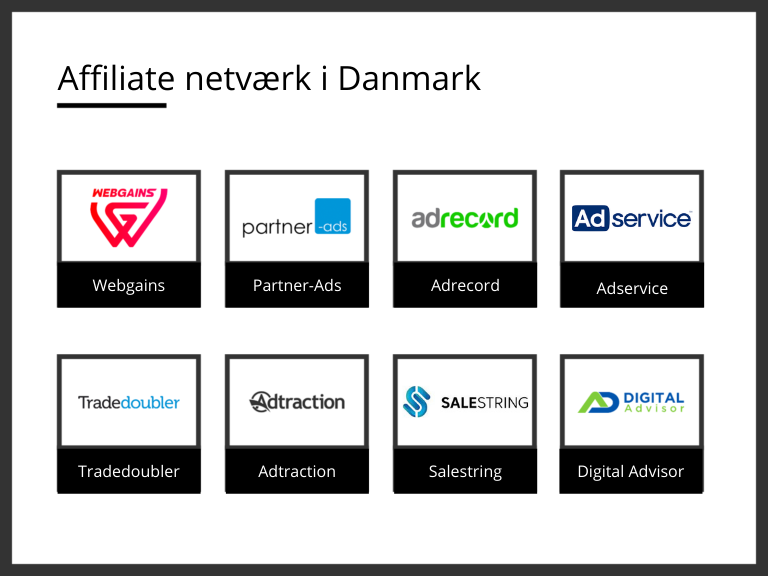 Affiliate netværk i Danmark

WEBGAINS
Webgains

partner-ads
Partner-Ads

adrecord
Adrecord

Adservice
Adservice

Tradedoubler
Tradedoubler

Adtraction
Adtraction

SALESTRING
Salestring

DIGITAL Advisor
Digital Advisor